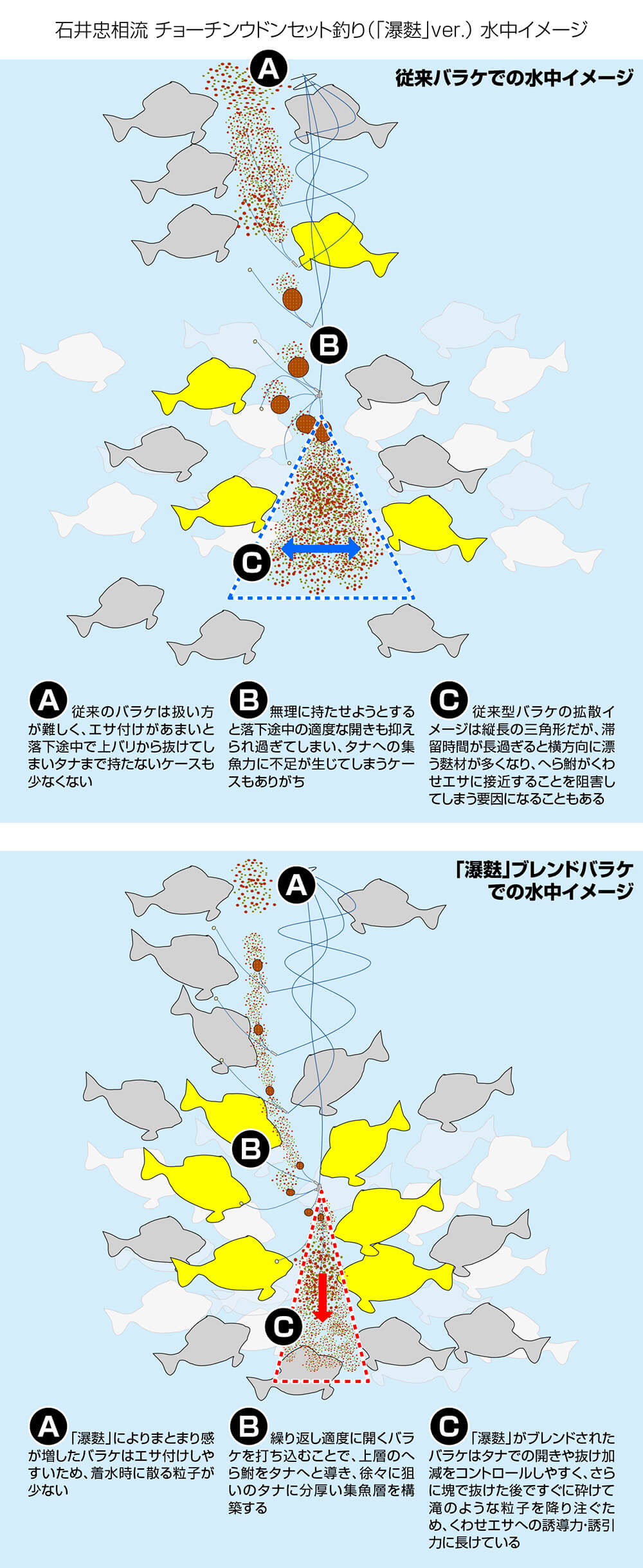 石井忠相流 チョーチンウドンセット釣り(「瀑麩」ver.) 水中イメージ

従来バラケでの水中イメージ

A

B

C

A 従来のバラケは扱い方が難しく、エサ付けがあまいと落下途中で上バリから抜けてしまいタナまで持たないケースも少なくない

B 無理に持たせようとすると落下途中の適度な開きも抑えられ過ぎてしまい、タナへの集魚力に不足が生じてしまうケースもありがち

C 従来型バラケの拡散イメージは縦長の三角形だが、滞留時間が長過ぎると横方向に漂う麩材が多くなり、へら鮒がくわせエサに接近することを阻害してしまう要因になることもある

「瀑麩」ブレンドバラケでの水中イメージ

A

B

C

A 「瀑麩」によりまとまり感が増したバラケはエサ付けしやすいため、着水時に散る粒子が少ない

B 繰り返し適度に開くバラケを打ち込むことで、上層のへら鮒をタナへと導き、徐々に狙いのタナに分厚い集魚層を構築する

C 「瀑麩」がブレンドされたバラケはタナでの開きや抜け加減をコントロールしやすく、さらに塊で抜けた後ですぐに砕けて滝のような粒子を降り注ぐため、くわせエサへの誘導力・誘引力に長けている